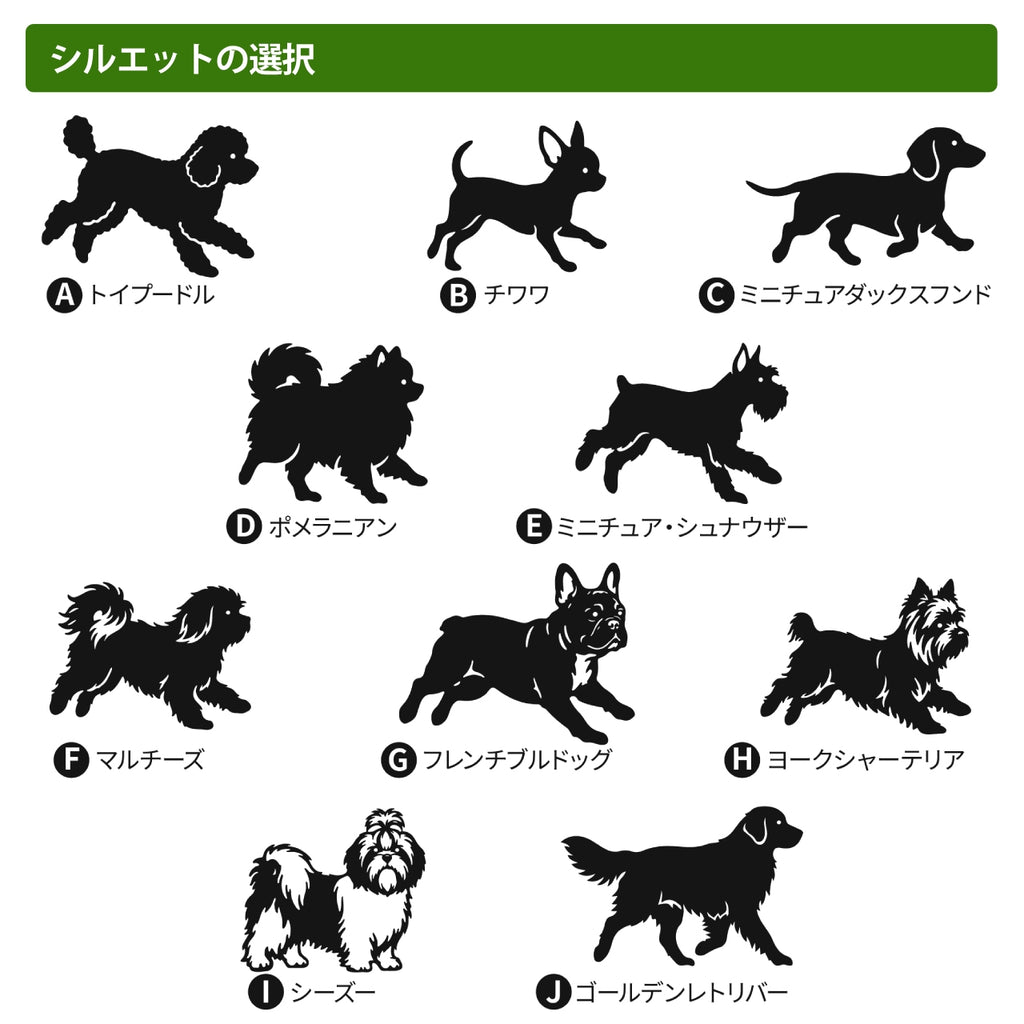 シルエットの選択

A トイプードル

B チワワ

C ミニチュアダックスフンド

D ポメラニアン

E ミニチュア・シュナウザー

F マルチーズ

G フレンチブルドッグ

H ヨークシャーテリア

I シーズー

J ゴールデンレトリバー