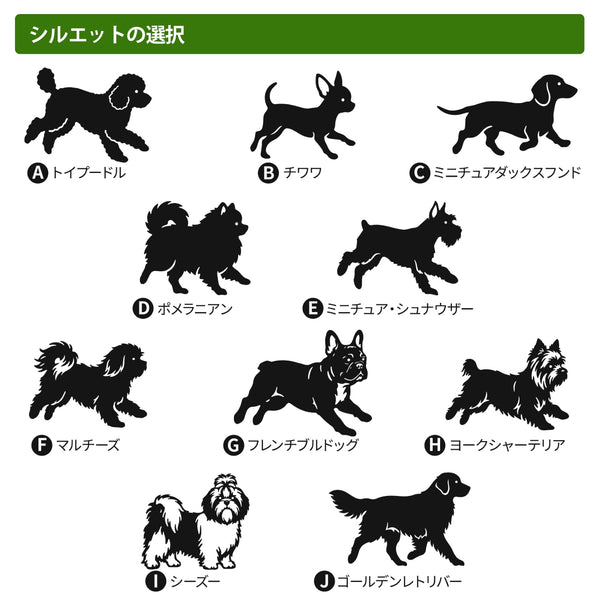 シルエットの選択

A トイプードル

B チワワ

C ミニチュアダックスフンド

D ポメラニアン

E ミニチュア・シュナウザー

F マルチーズ

G フレンチブルドッグ

H ヨークシャーテリア

I シーズー

J ゴールデンレトリバー