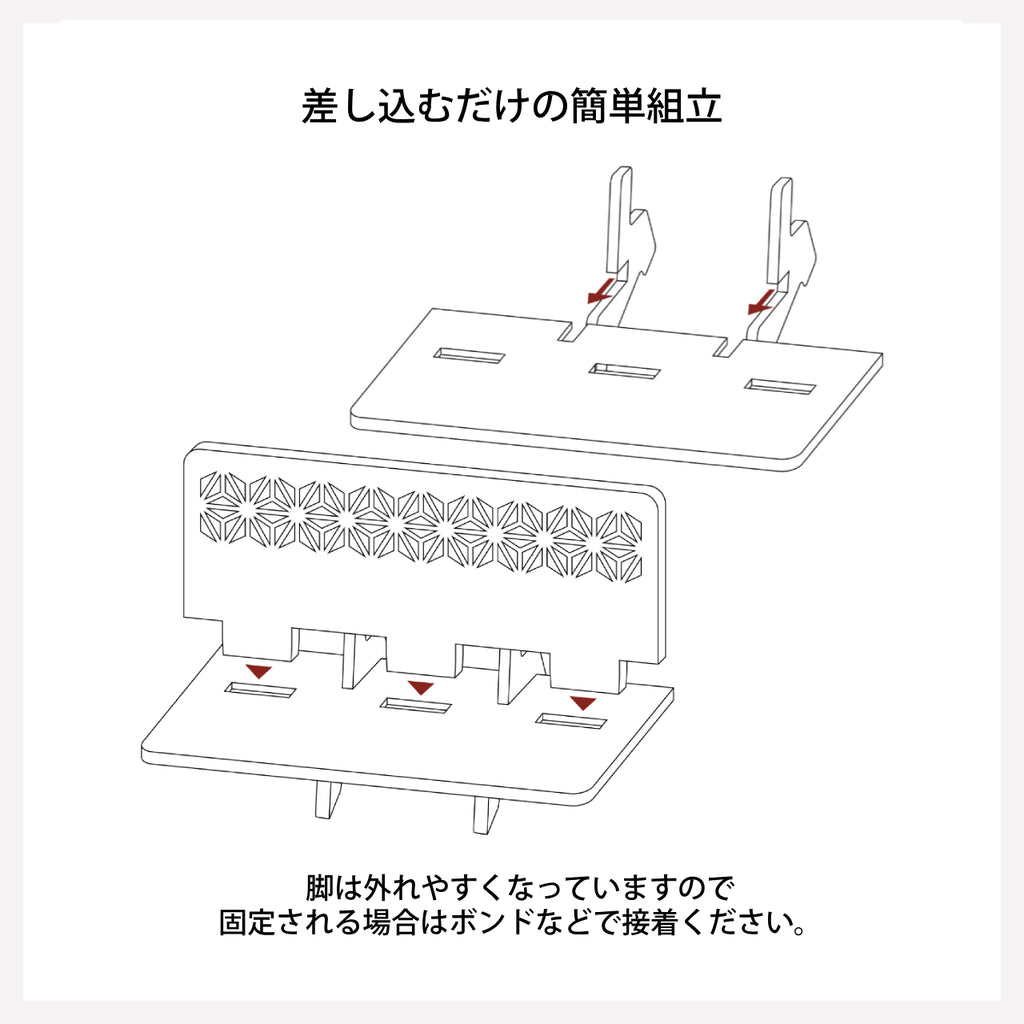 差し込むだけの簡単組立

脚は外れやすくなっていますので
固定される場合はボンドなどで接着ください。