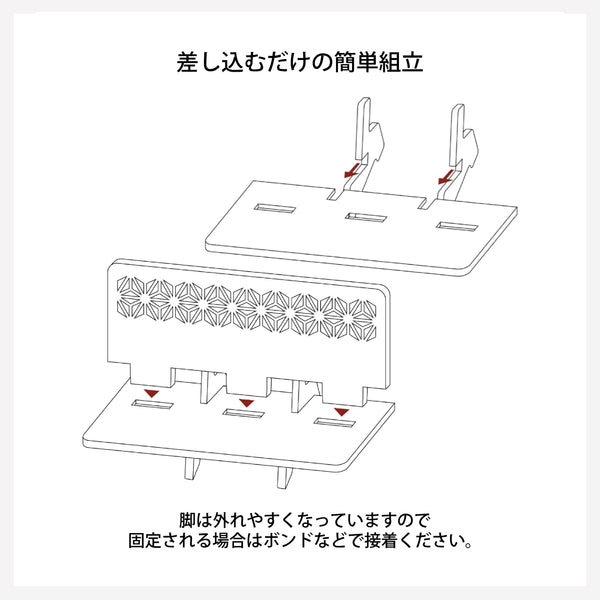 差し込むだけの簡単組立

脚は外れやすくなっていますので
固定される場合はボンドなどで接着ください。