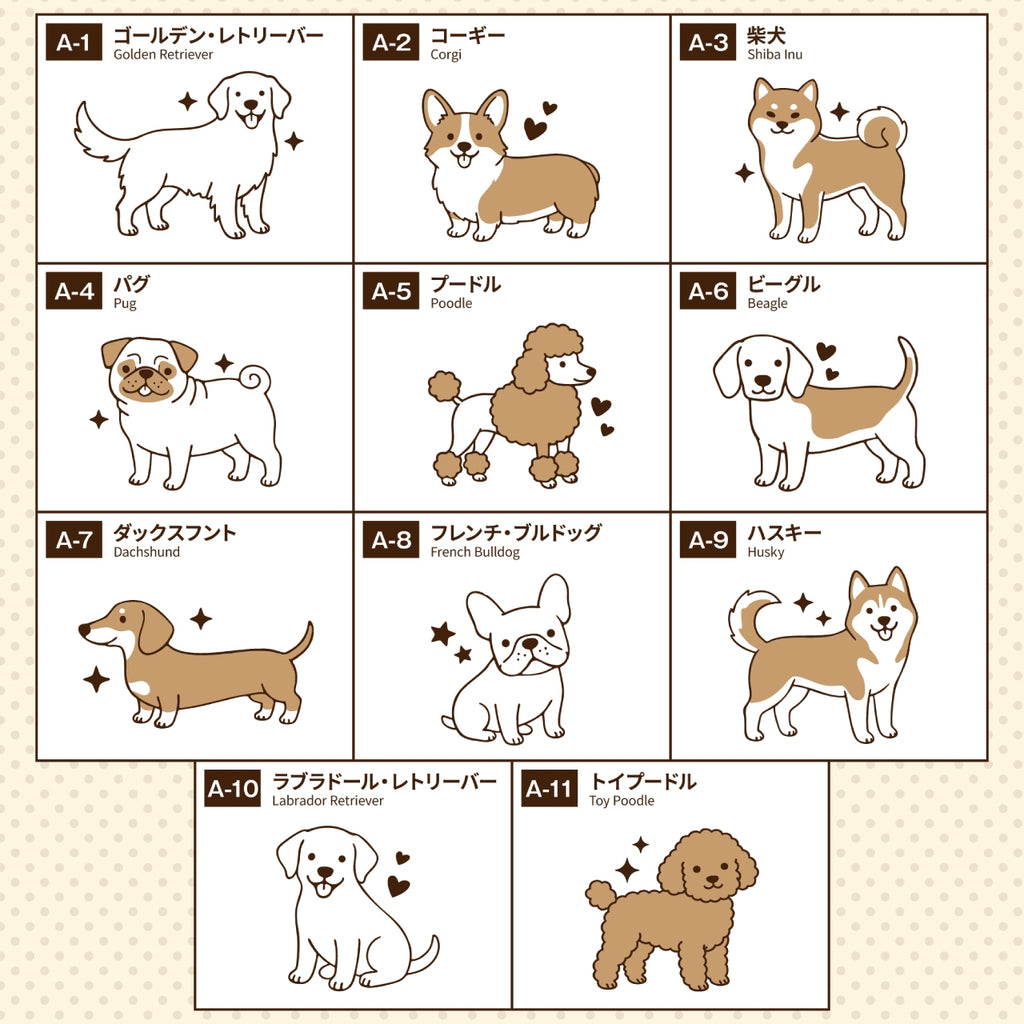 A-1 ゴールデン・レトリーバー
Golden Retriever

A-2 コーギー
Corgi

A-3 柴犬
Shiba Inu

A-4 パグ
Pug

A-5 プードル
Poodle

A-6 ビーグル
Beagle

A-7 ダックスフント
Dachshund

A-8 フレンチ・ブルドッグ
French Bulldog

A-9 ハスキー
Husky

A-10 ラブラドール・レトリーバー
Labrador Retriever

A-11 トイプードル
Toy Poodle