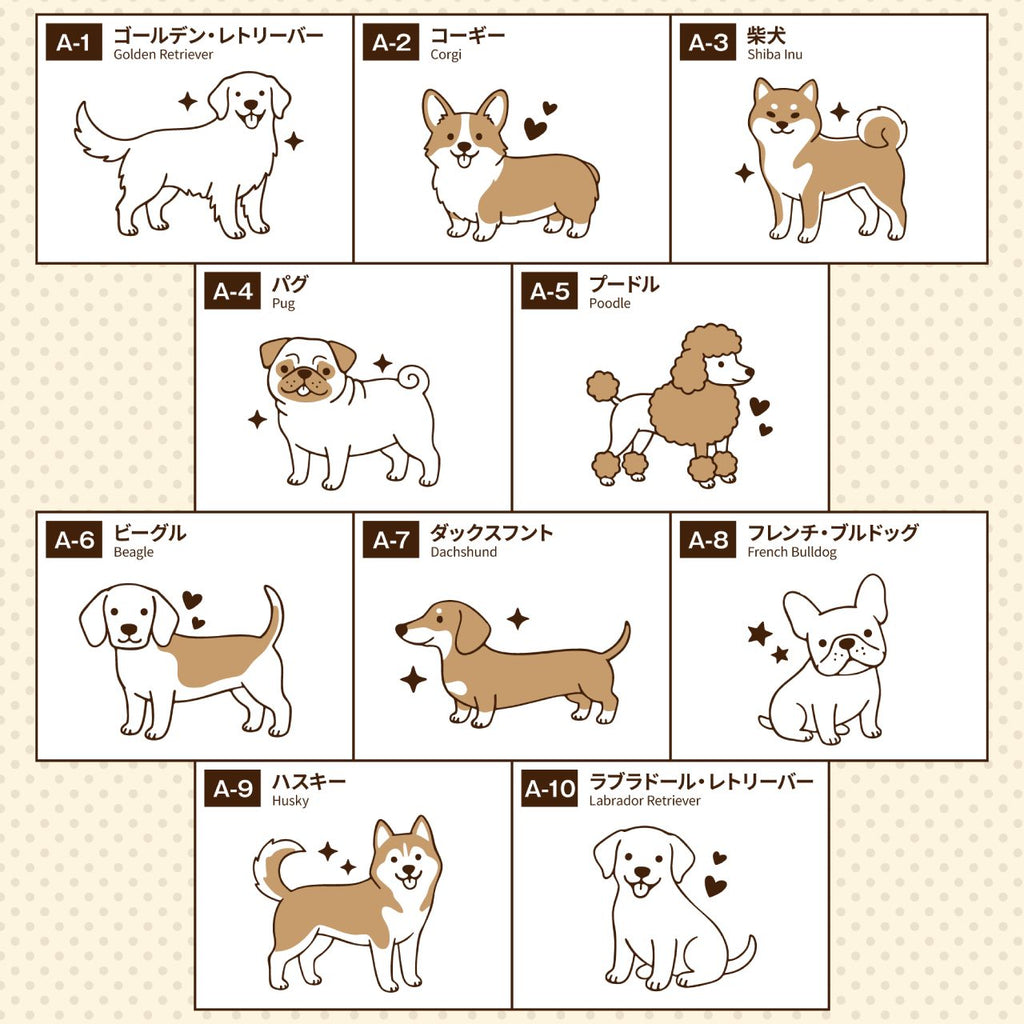 A-1 ゴールデン・レトリーバー
Golden Retriever

A-2 コーギー
Corgi

A-3 柴犬
Shiba Inu

A-4 パグ
Pug

A-5 プードル
Poodle

A-6 ビーグル
Beagle

A-7 ダックスフント
Dachshund

A-8 フレンチ・ブルドッグ
French Bulldog

A-9 ハスキー
Husky

A-10 ラブラドール・レトリーバー
Labrador Retriever