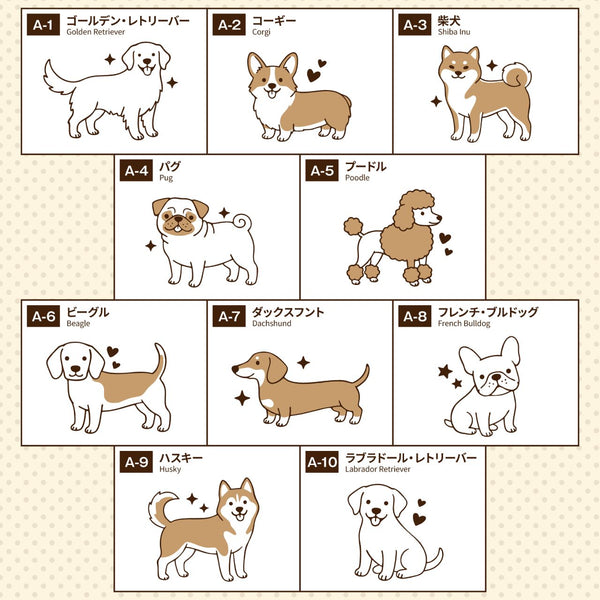 A-1 ゴールデン・レトリーバー
Golden Retriever

A-2 コーギー
Corgi

A-3 柴犬
Shiba Inu

A-4 パグ
Pug

A-5 プードル
Poodle

A-6 ビーグル
Beagle

A-7 ダックスフント
Dachshund

A-8 フレンチ・ブルドッグ
French Bulldog

A-9 ハスキー
Husky

A-10 ラブラドール・レトリーバー
Labrador Retriever