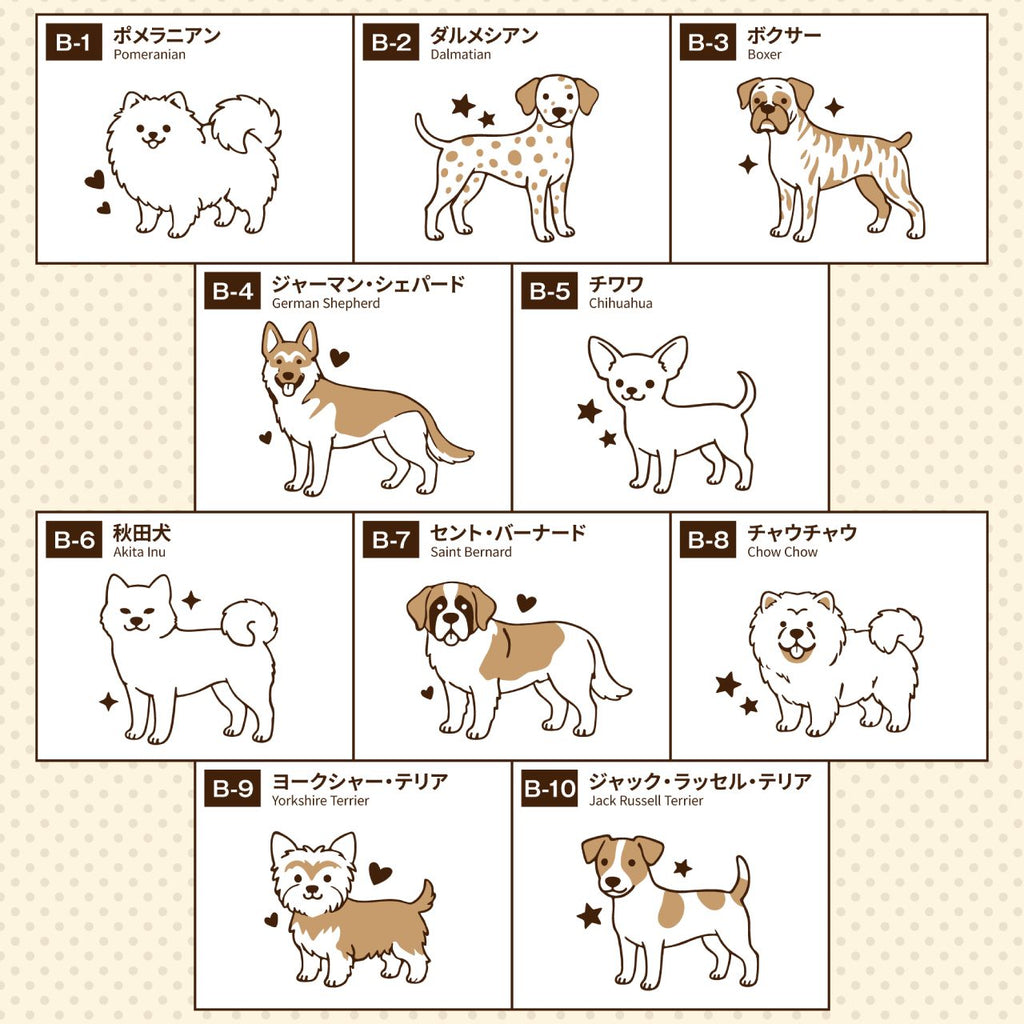 B-1 ポメラニアン
Pomeranian

B-2 ダルメシアン
Dalmatian

B-3 ボクサー
Boxer

B-4 ジャーマン・シェパード
German Shepherd

B-5 チワワ
Chihuahua

B-6 秋田犬
Akita Inu

B-7 セント・バーナード
Saint Bernard

B-8 チャウチャウ
Chow Chow

B-9 ヨークシャー・テリア
Yorkshire Terrier

B-10 ジャック・ラッセル・テリア
Jack Russell Terrier