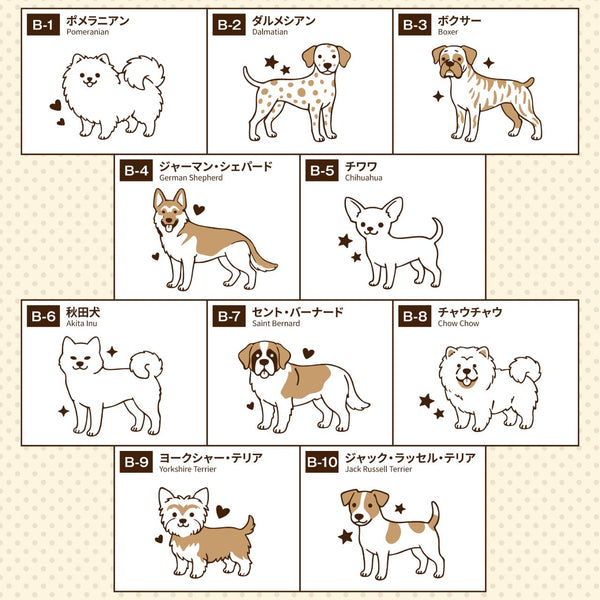 B-1 ポメラニアン
Pomeranian

B-2 ダルメシアン
Dalmatian

B-3 ボクサー
Boxer

B-4 ジャーマン・シェパード
German Shepherd

B-5 チワワ
Chihuahua

B-6 秋田犬
Akita Inu

B-7 セント・バーナード
Saint Bernard

B-8 チャウチャウ
Chow Chow

B-9 ヨークシャー・テリア
Yorkshire Terrier

B-10 ジャック・ラッセル・テリア
Jack Russell Terrier